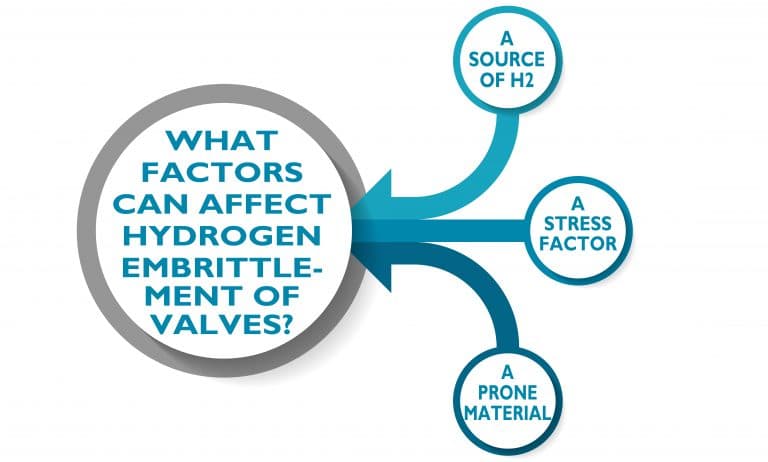 WHAT FACTORS CAN AFFECT HYDROGEN EMBRITTLEMENT OF VALVES?

A SOURCE OF H2

A STRESS FACTOR

A PRONE MATERIAL