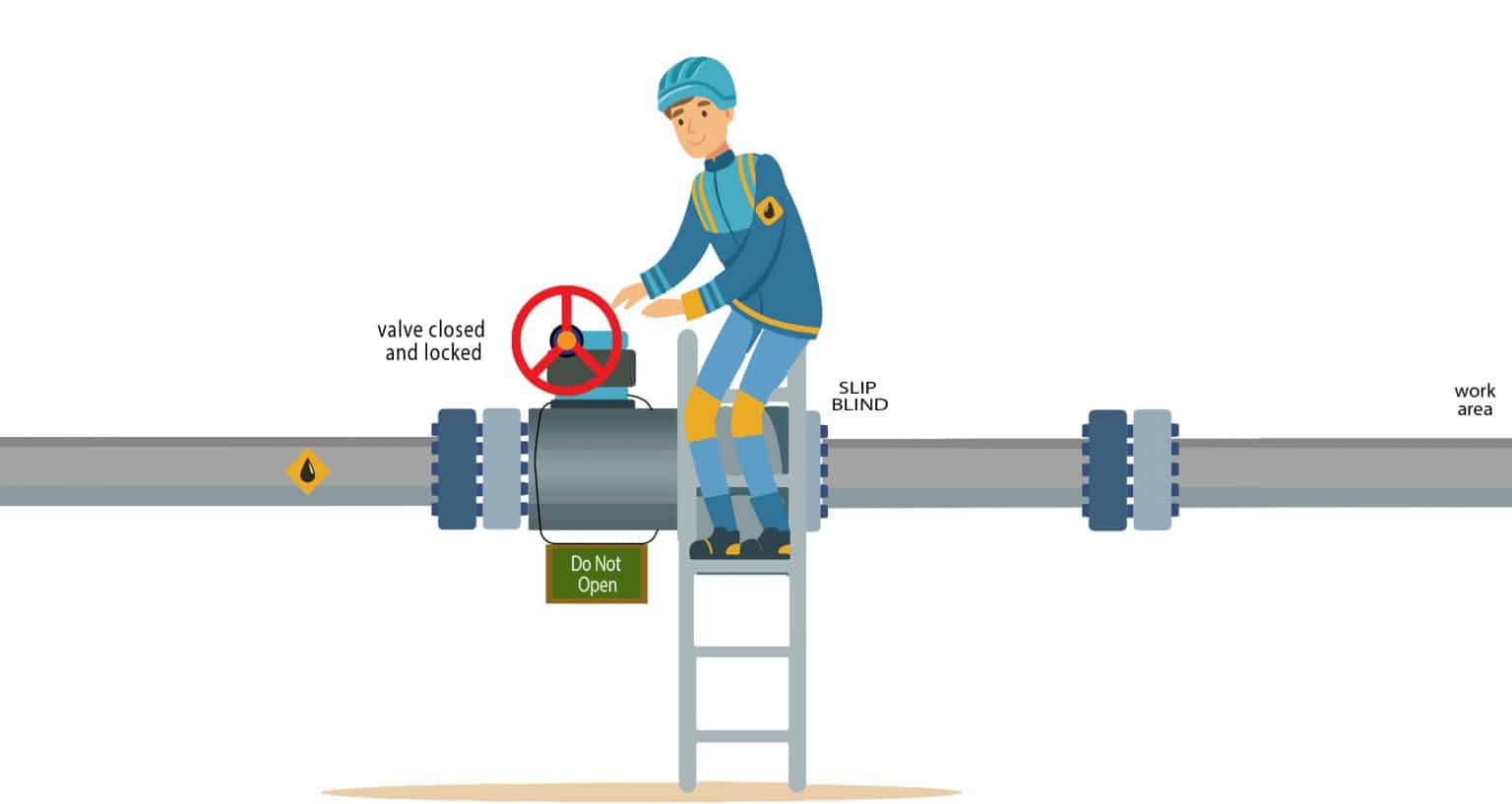 valve closed and locked

Do Not Open

SLIP BLIND

work area