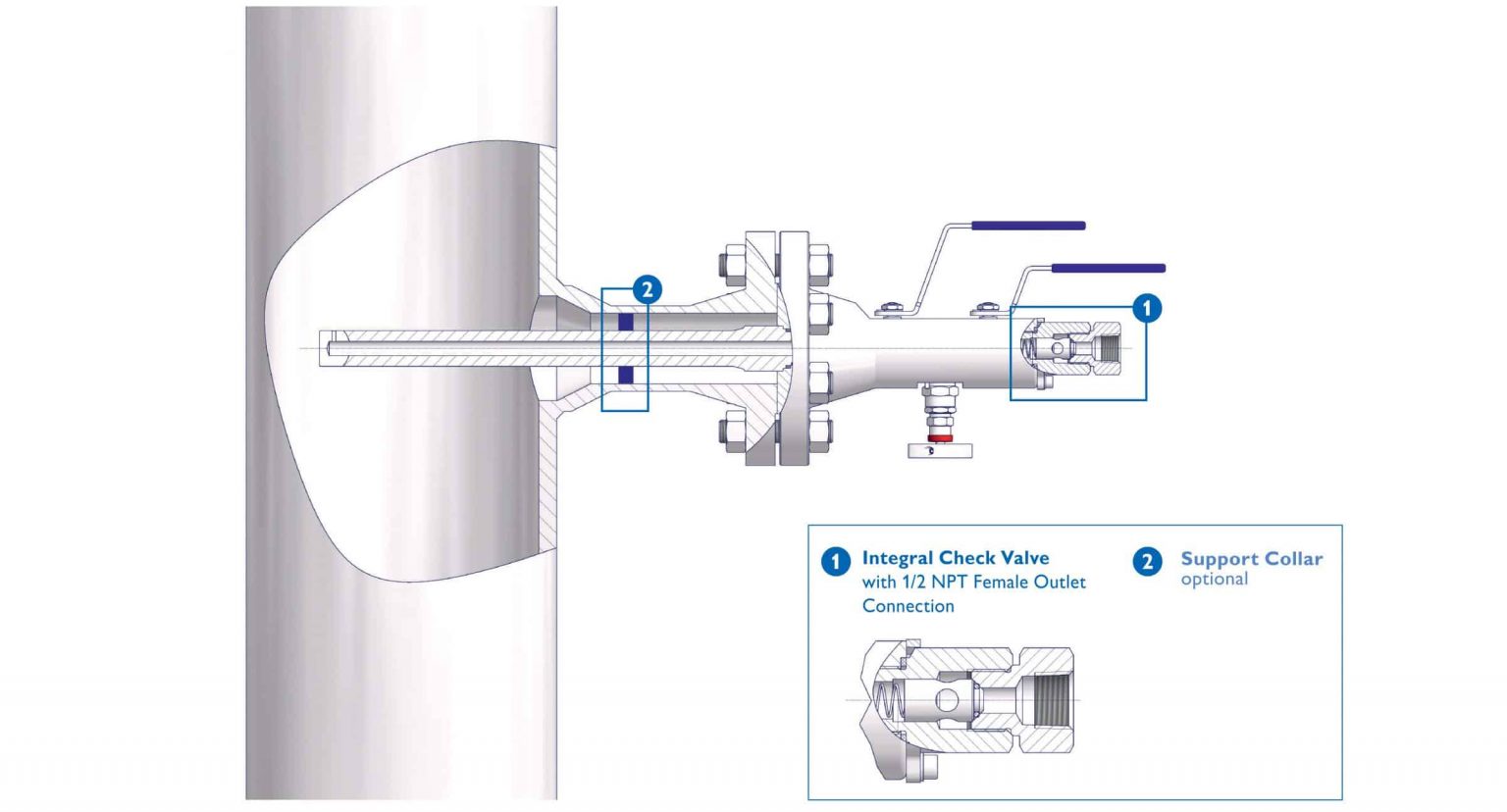 2

1

1 Integral Check Valve
with 1/2 NPT Female Outlet Connection

2 Support Collar
optional